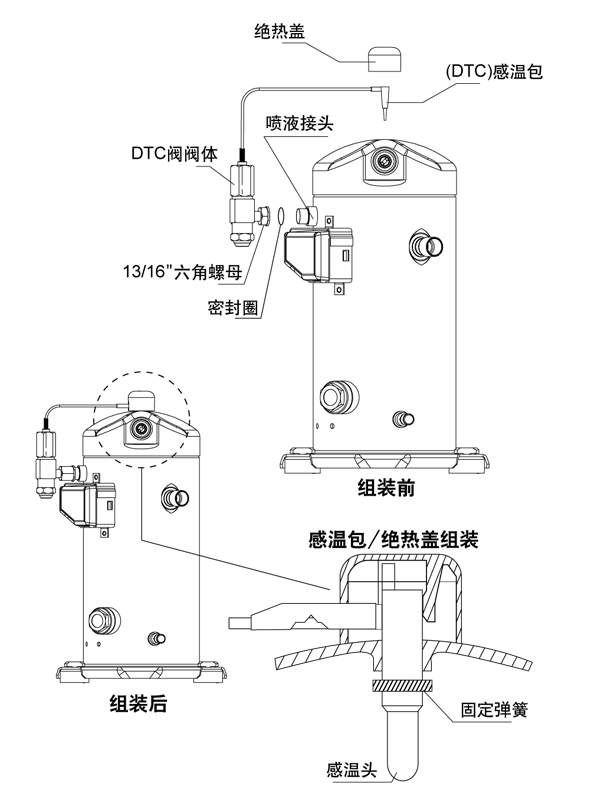 绝热盖

(DTC)感温包

喷液接头

DTC阀阀体

13/16"六角螺母

密封圈

组装前

感温包/绝热盖组装

组装后

固定弹簧

感温头